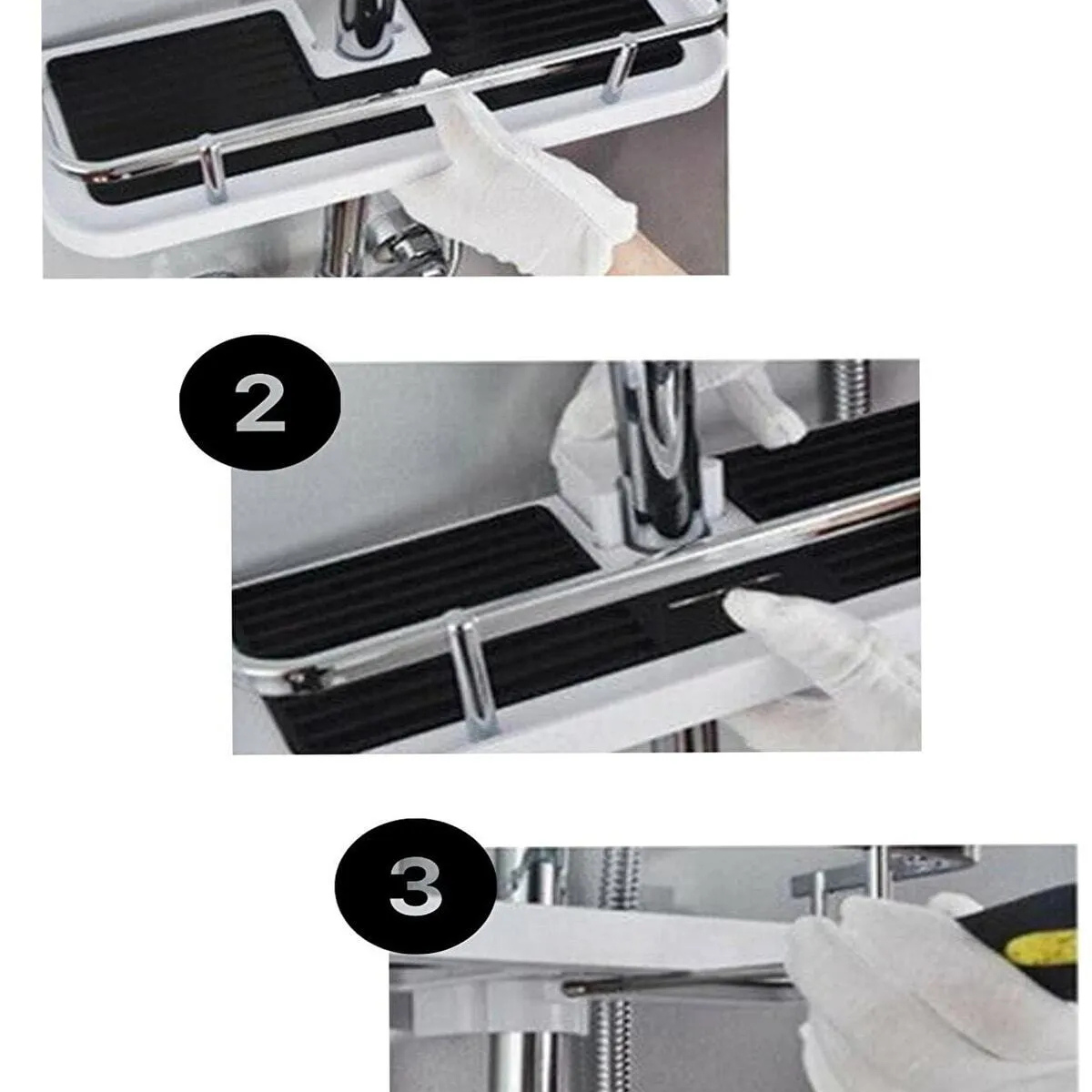 2

3